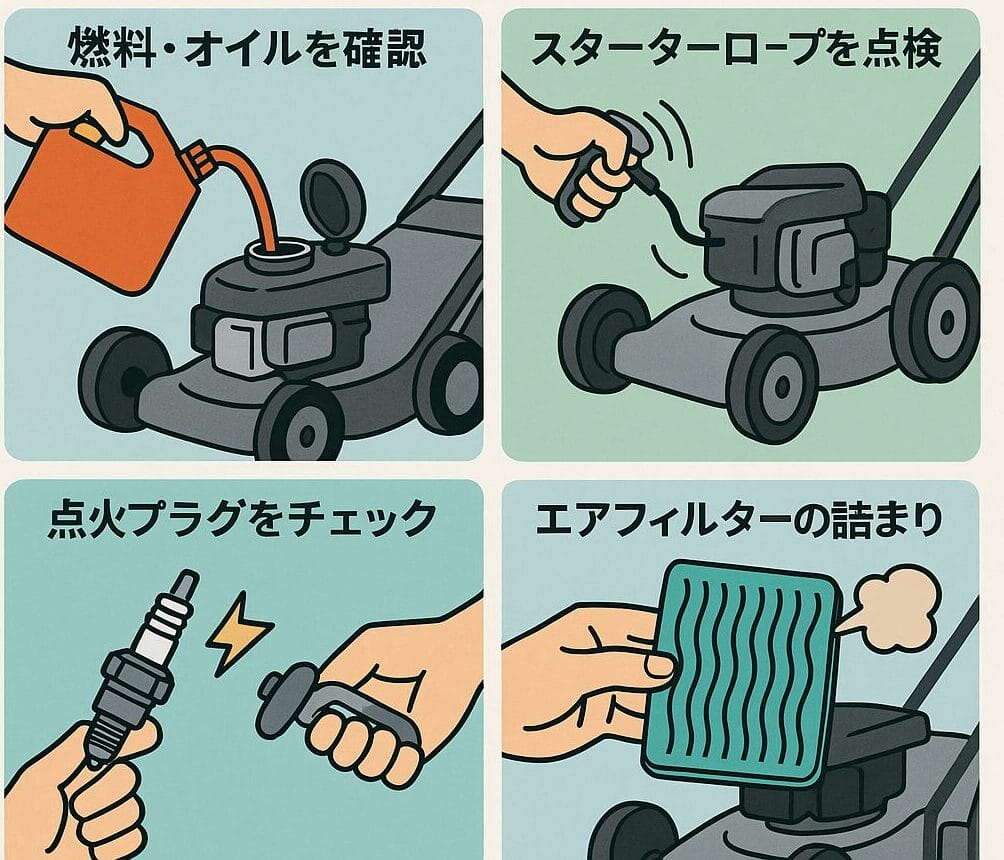 燃料・オイルを確認

スターターロープを点検

点火プラグをチェック

エアフィルターの詰まり